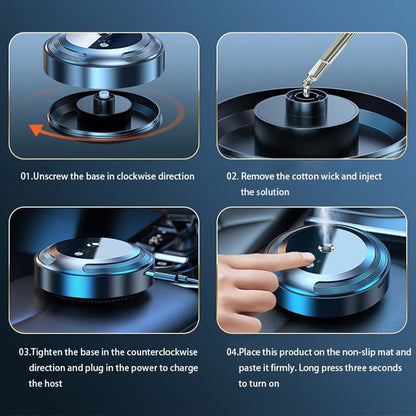 01.Unscrew the base in clockwise direction

02. Remove the cotton wick and inject the solution

03.Tighten the base in the counterclockwise direction and plug in the power to charge the host

04.Place this product on the non-slip mat and paste it firmly. Long press three seconds to turn on